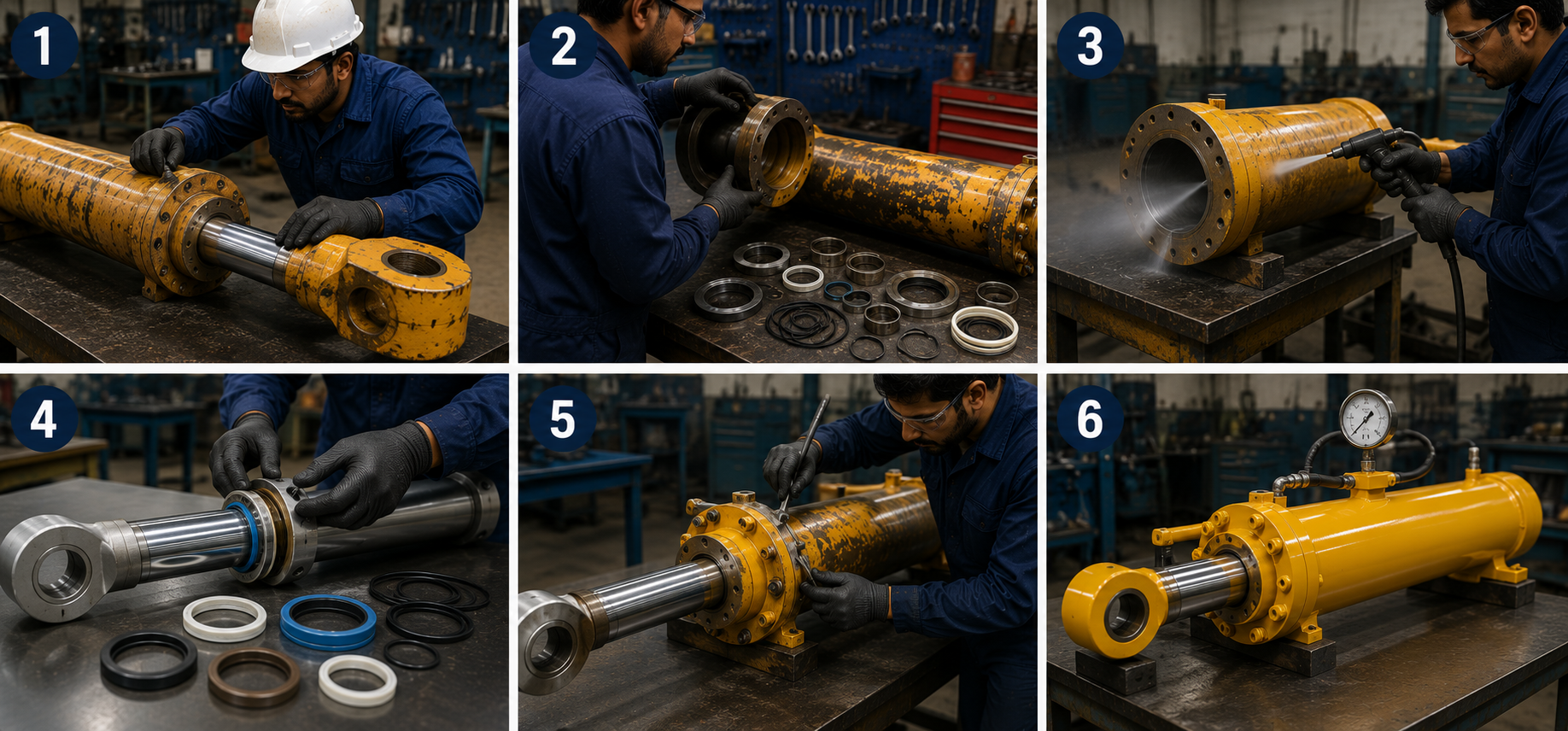 1

2

3

4

5

6