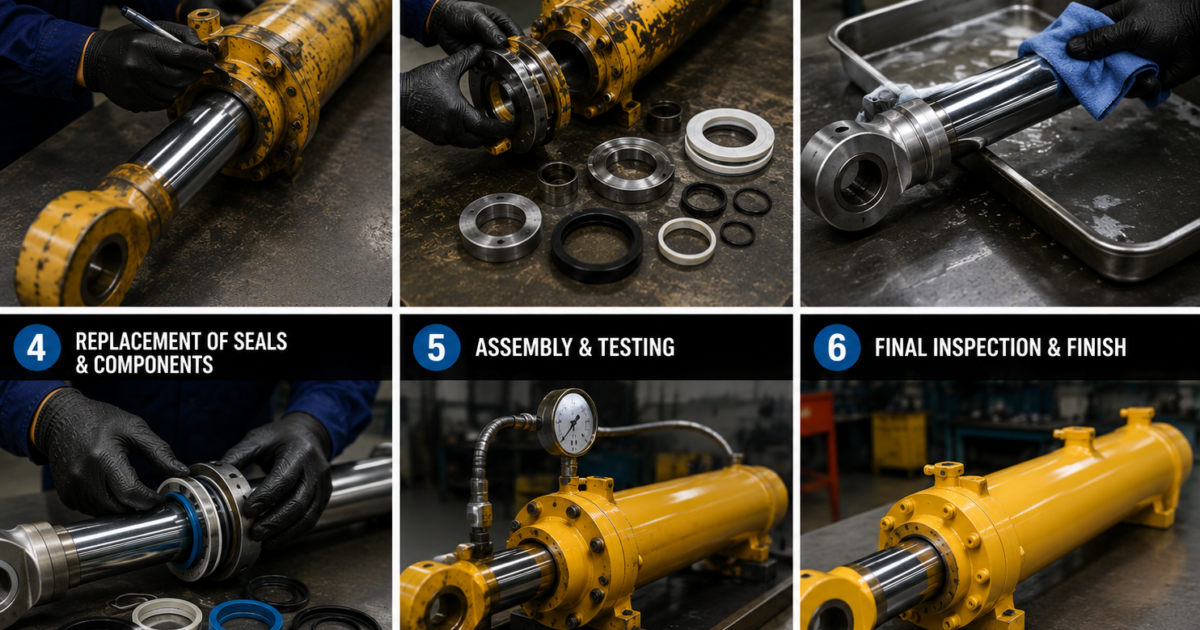 4 REPLACEMENT OF SEALS & COMPONENTS

5 ASSEMBLY & TESTING

6 FINAL INSPECTION & FINISH